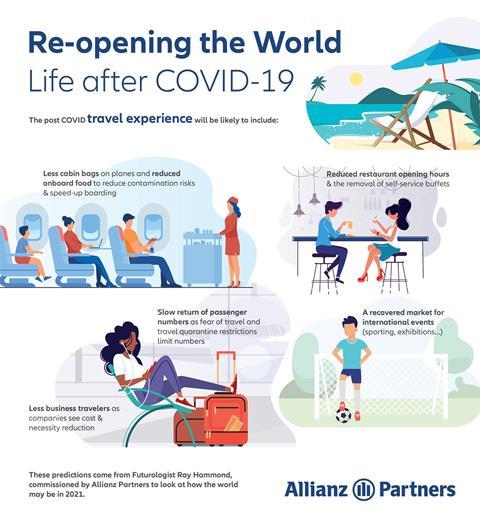 Re-opening the World
Life after COVID-19

The post COVID travel experience will be likely to include:

Less cabin bags on planes and reduced onboard food to reduce contamination risks & speed-up boarding

Reduced restaurant opening hours & the removal of self-service buffets

Slow return of passenger numbers as fear of travel and travel quarantine restrictions limit numbers

A recovered market for international events (sporting, exhibitions...)

Less business travelers as companies see cost & necessity reduction

These predictions come from Futurologist Ray Hammond, commissioned by Allianz Partners to look at how the world may be in 2021.

Allianz Partners